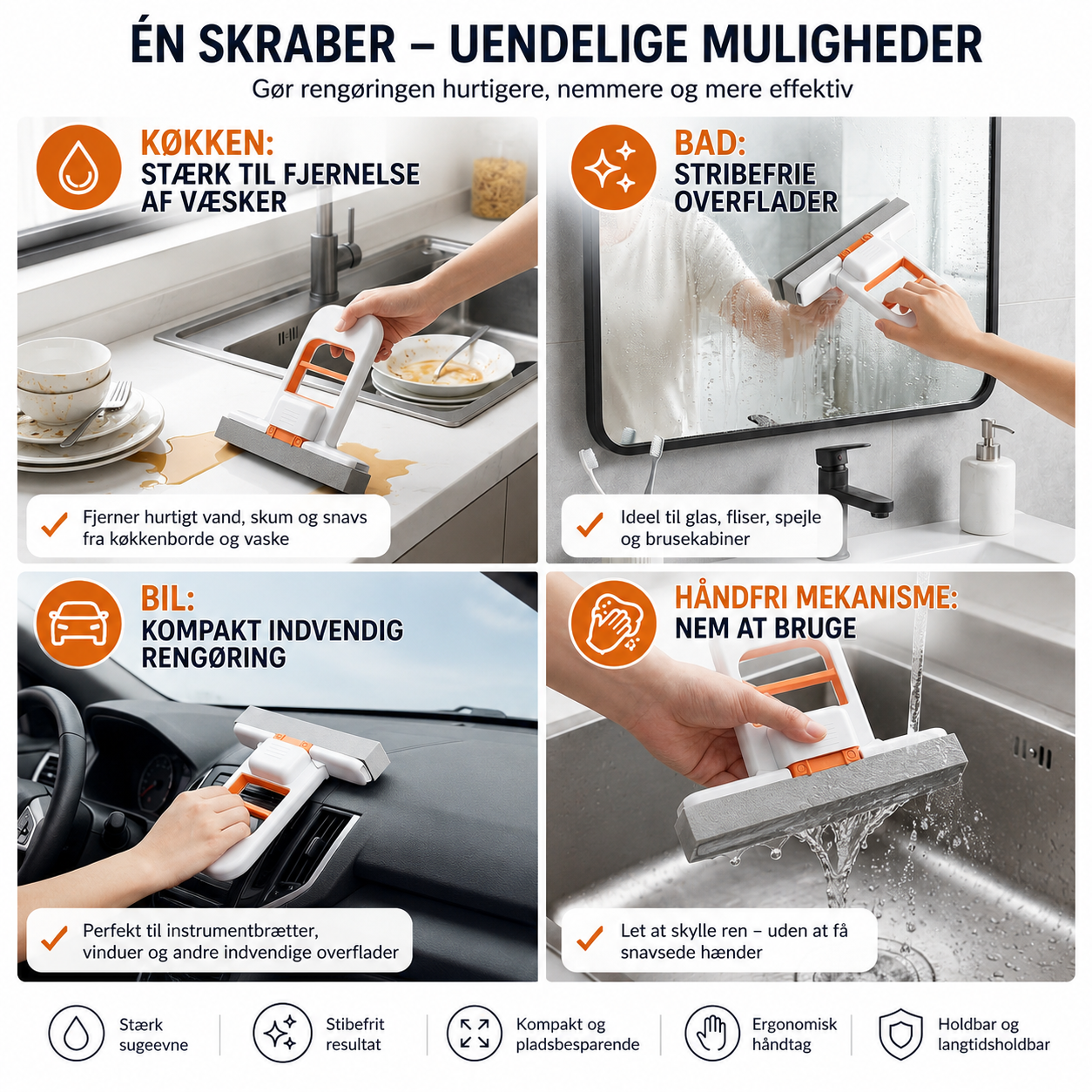 ÉN SKRABER – UENDELIGE MULIGHEDER
Gør rengøringen hurtigere, nemmere og mere effektiv

KØKKEN:
STÆRK TIL FJERNELSE AF VÆSKER

Fjerner hurtigt vand, skum og snavs fra køkkenborde og vaske

BAD:
STRIBEFRIE OVERFLADER

Ideel til glas, fliser, spejle og brusekabiner

BIL:
KOMPAKT INDVENDIG RENGØRING

Perfekt til instrumentbrætter, vinduer og andre indvendige overflader

HÅNDFRI MEKANISME:
NEM AT BRUGE

Let at skylle ren – uden at få snavsede hænder

Stærk sugeevne

Stibefrit resultat

Kompakt og pladsbesparende

Ergonomisk håndtag

Holdbar og langtidsholdbar